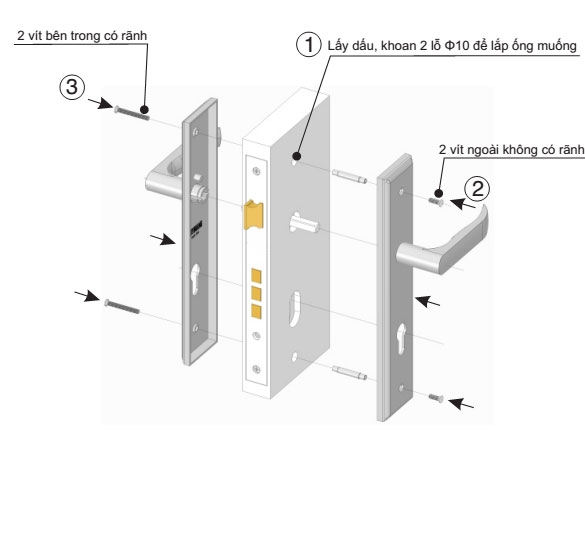 2 vít bên trong có rãnh

1 Lấy dấu, khoan 2 lỗ Φ10 để lắp ống muống

3

2 vít ngoài không có rãnh

2